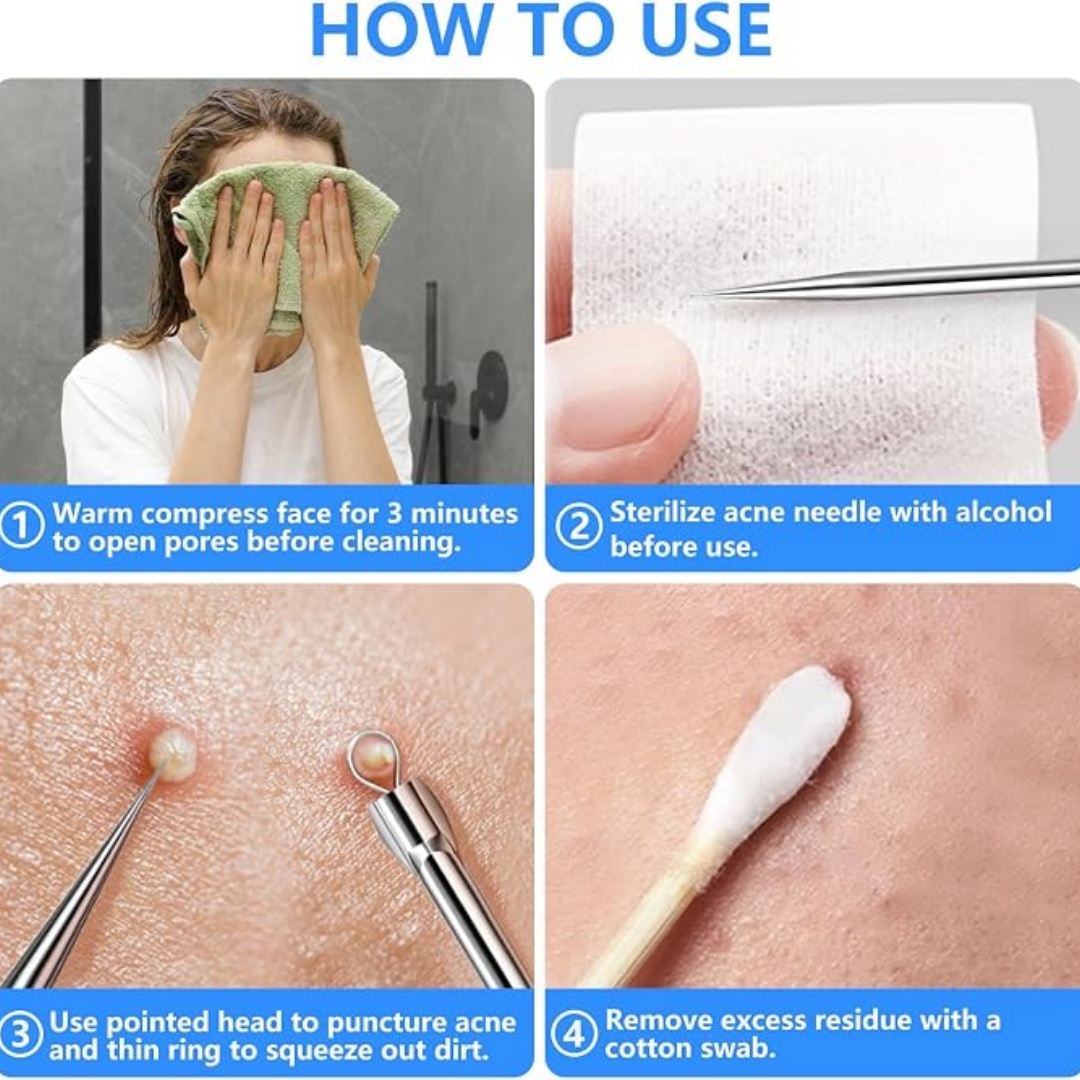 HOW TO USE

① Warm compress face for 3 minutes to open pores before cleaning.

② Sterilize acne needle with alcohol before use.

③ Use pointed head to puncture acne and thin ring to squeeze out dirt.

④ Remove excess residue with a cotton swab.